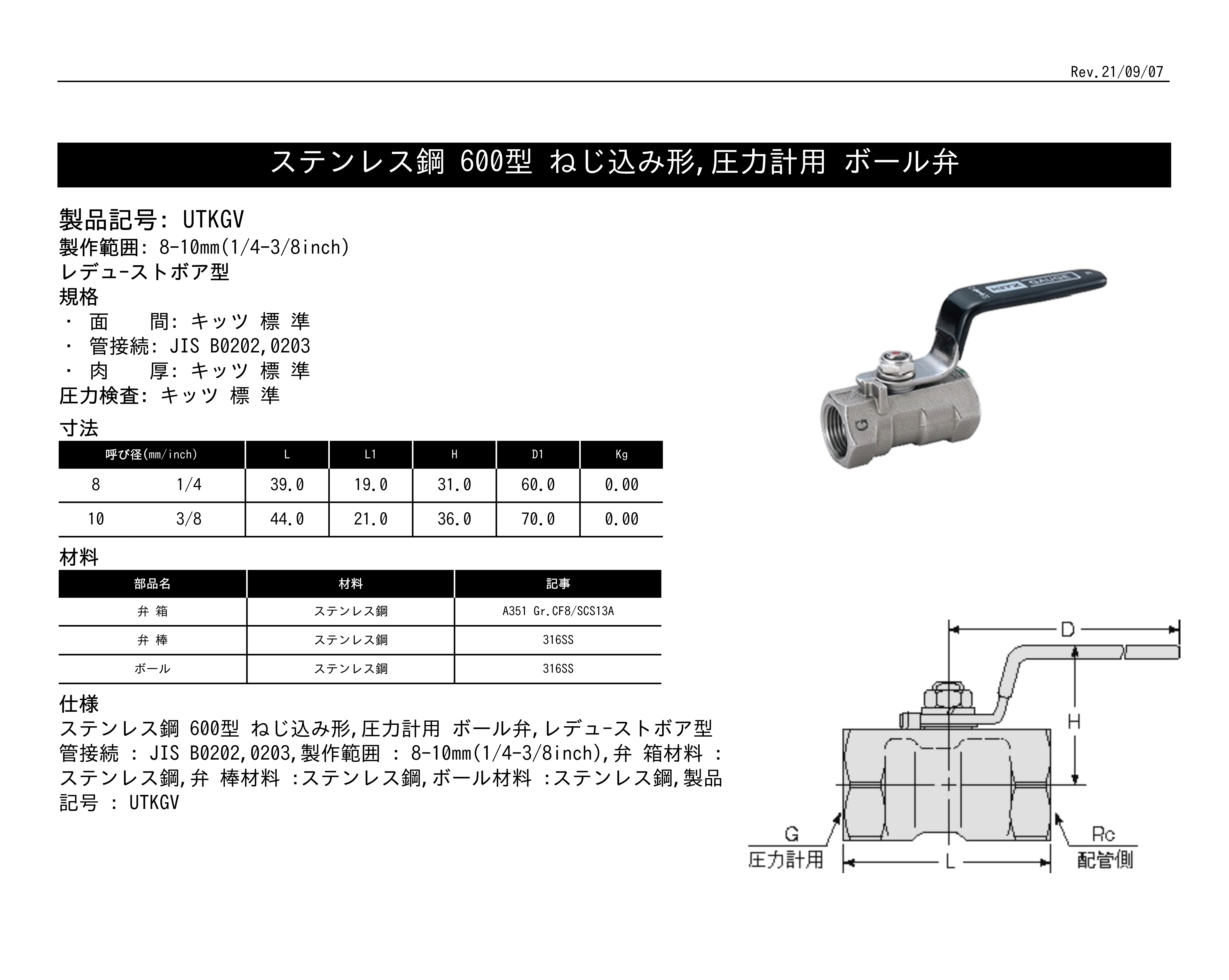 Rev.21/09/07

ステンレス鋼 600型 ねじ込み形,圧力計用 ボール弁

製品記号: UTKGV
製作範囲: 8-10mm(1/4-3/8inch)
レデュ-ストボア型
規格
・ 面　　間: キッツ 標 準
・ 管接続: JIS B0202,0203
・ 肉　　厚: キッツ 標 準
圧力検査: キッツ 標 準

寸法

| 呼び径(mm/inch) | | L | L1 | H | D1 | Kg |
|---|---|---|---|---|---|---|
| 8 | 1/4 | 39.0 | 19.0 | 31.0 | 60.0 | 0.00 |
| 10 | 3/8 | 44.0 | 21.0 | 36.0 | 70.0 | 0.00 |

材料

| 部品名 | 材料 | 記事 |
|---|---|---|
| 弁 箱 | ステンレス鋼 | A351 Gr.CF8/SCS13A |
| 弁 棒 | ステンレス鋼 | 316SS |
| ボール | ステンレス鋼 | 316SS |

仕様
ステンレス鋼 600型 ねじ込み形,圧力計用 ボール弁,レデュ-ストボア型 管接続 : JIS B0202,0203,製作範囲 : 8-10mm(1/4-3/8inch),弁 箱材料 : ステンレス鋼,弁 棒材料 :ステンレス鋼,ボール材料 :ステンレス鋼,製品記号 : UTKGV

KITZ GAUGE

G

D
H
G
圧力計用
L
Rc
配管側